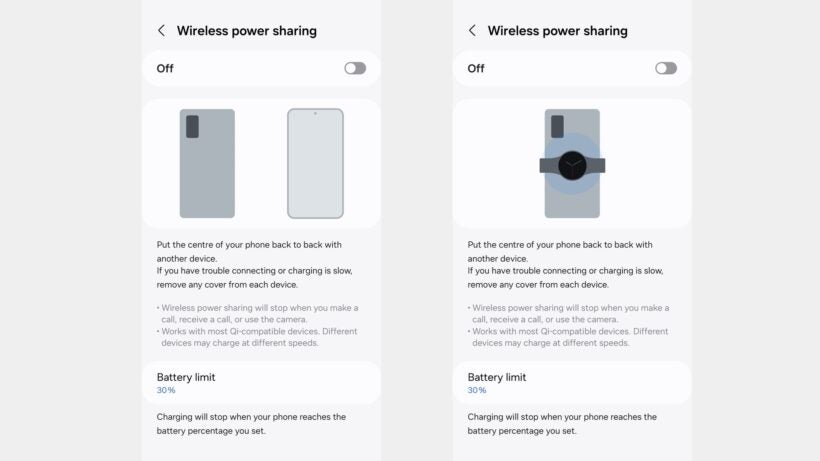 Wireless power sharing

Off

Put the centre of your phone back to back with another device.
If you have trouble connecting or charging is slow, remove any cover from each device.

• Wireless power sharing will stop when you make a call, receive a call, or use the camera.
• Works with most Qi-compatible devices. Different devices may charge at different speeds.

Battery limit
30%

Charging will stop when your phone reaches the battery percentage you set.

Wireless power sharing

Off

Put the centre of your phone back to back with another device.
If you have trouble connecting or charging is slow, remove any cover from each device.

• Wireless power sharing will stop when you make a call, receive a call, or use the camera.
• Works with most Qi-compatible devices. Different devices may charge at different speeds.

Battery limit
30%

Charging will stop when your phone reaches the battery percentage you set.